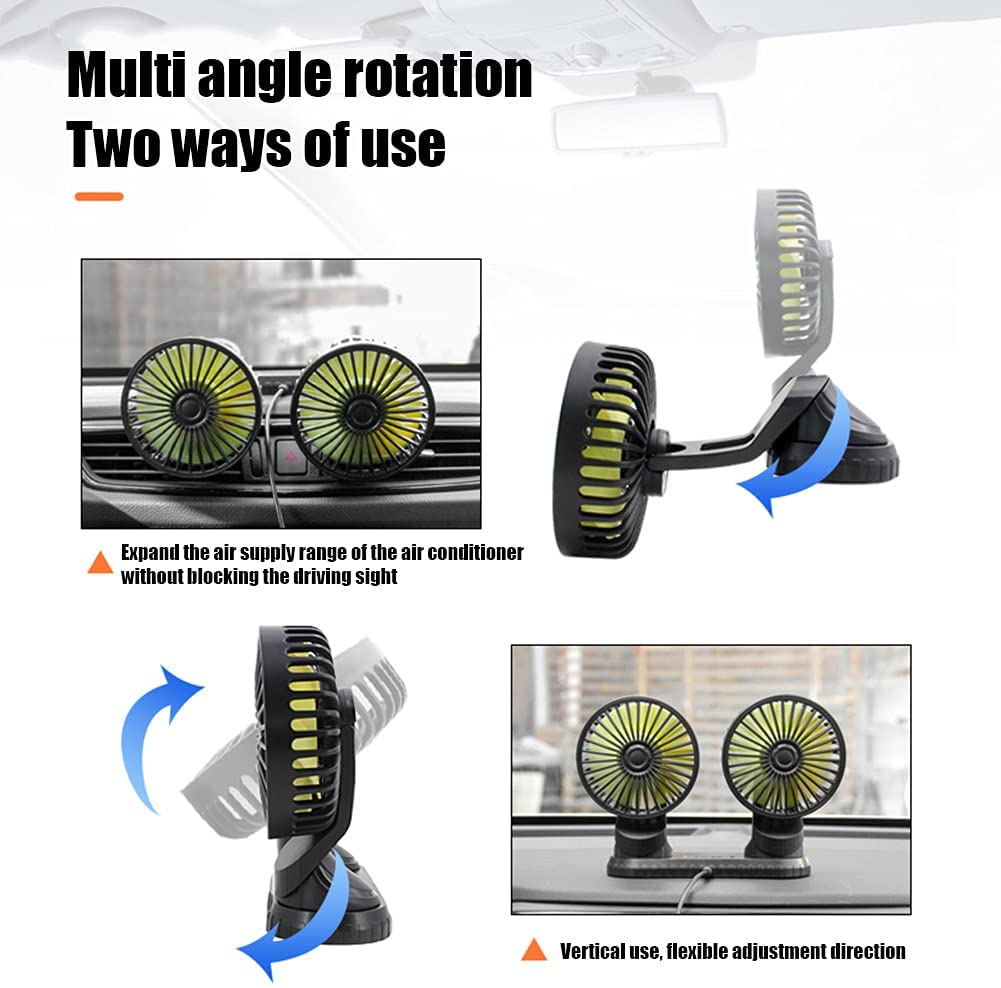 Multi angle rotation
Two ways of use

Expand the air supply range of the air conditioner without blocking the driving sight

Vertical use, flexible adjustment direction